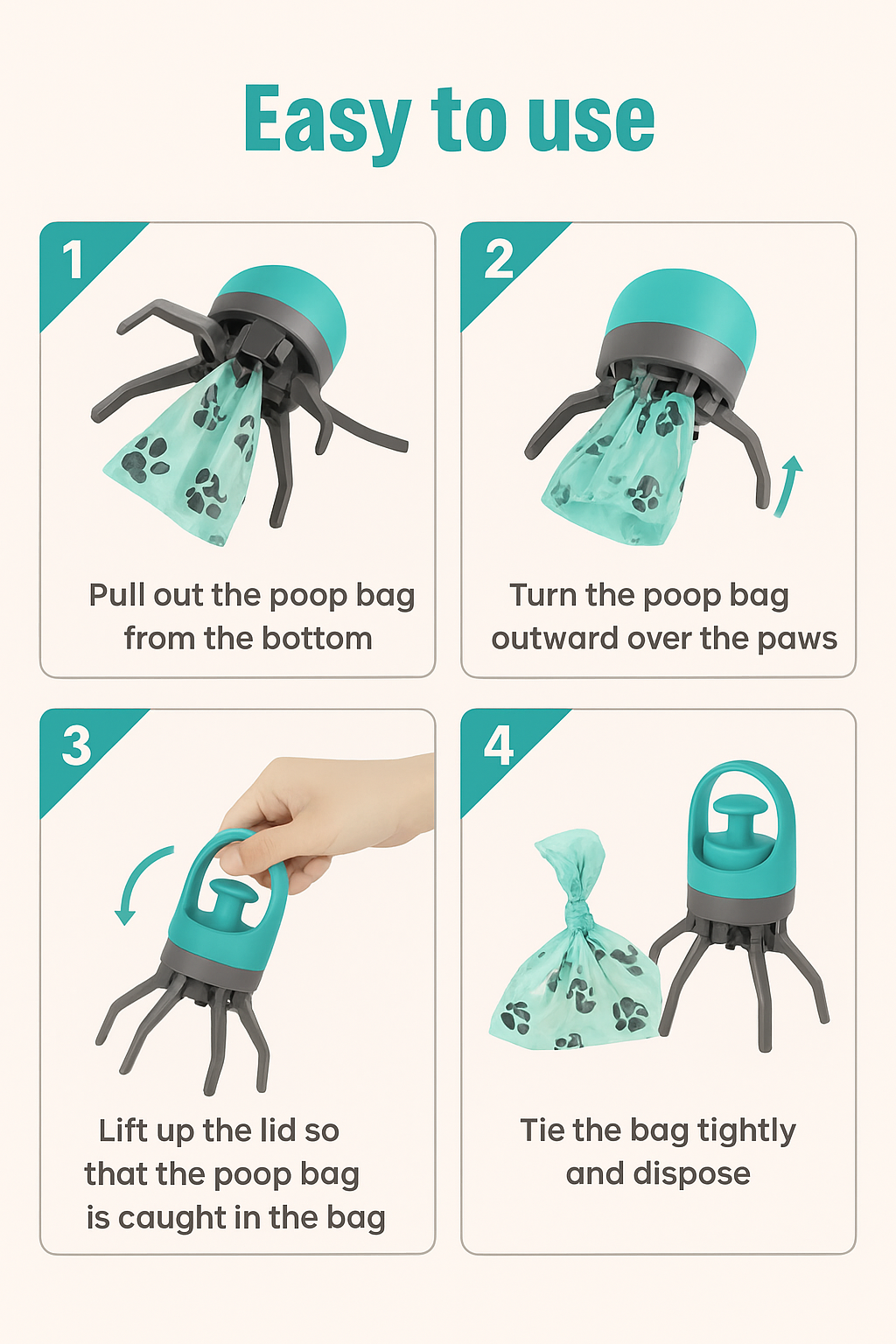 Easy to use

1

Pull out the poop bag from the bottom

2

Turn the poop bag outward over the paws

3

Lift up the lid so that the poop bag is caught in the bag

4

Tie the bag tightly and dispose