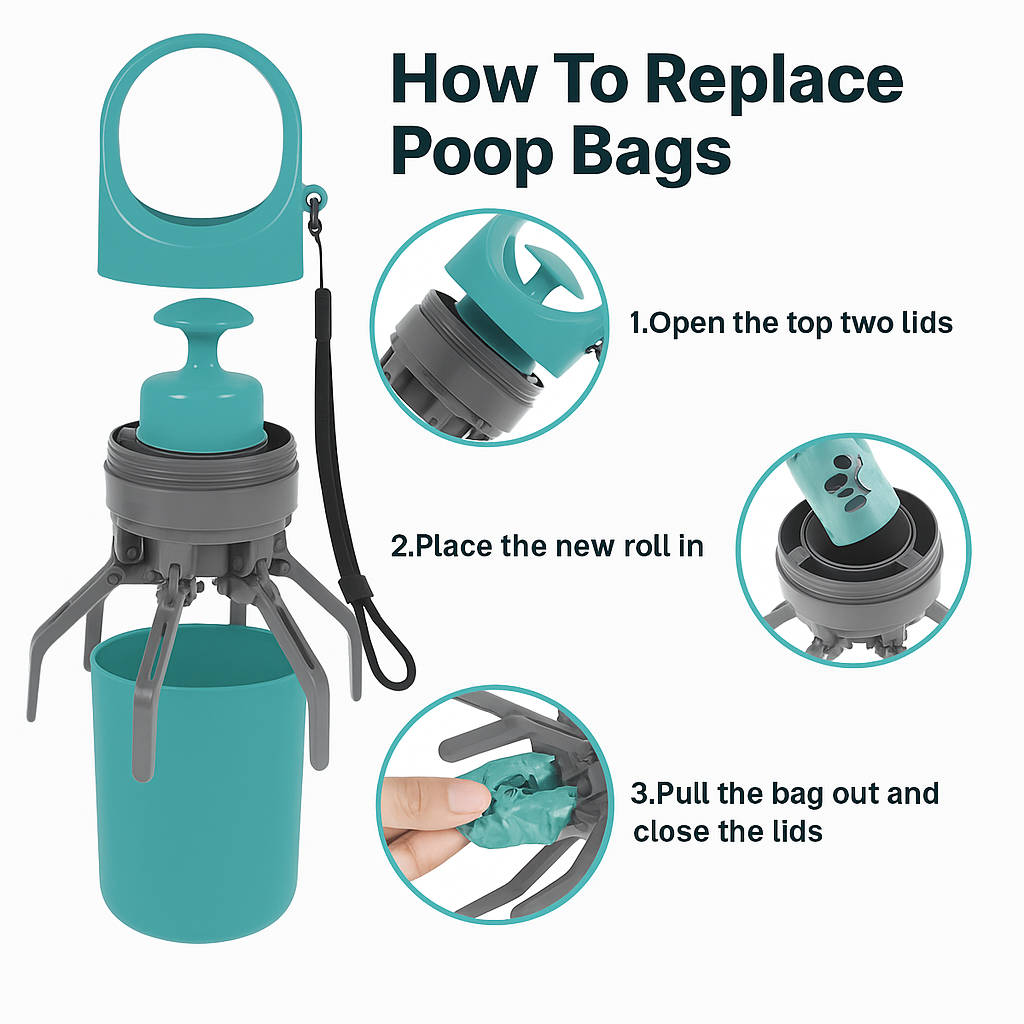 How To Replace Poop Bags

1.Open the top two lids

2.Place the new roll in

3.Pull the bag out and close the lids